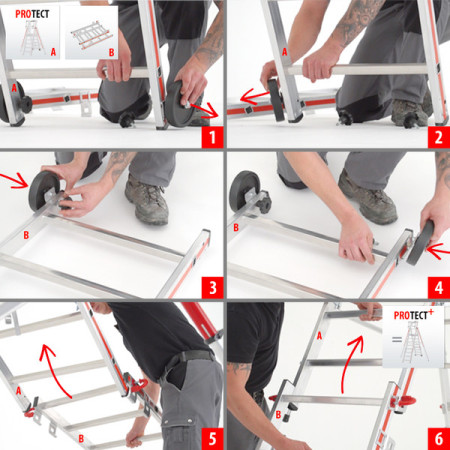 PROTECT
A
B
A
1
A
2
B
3
B
4
A
B
5
PROTECT+
=
A
B
6