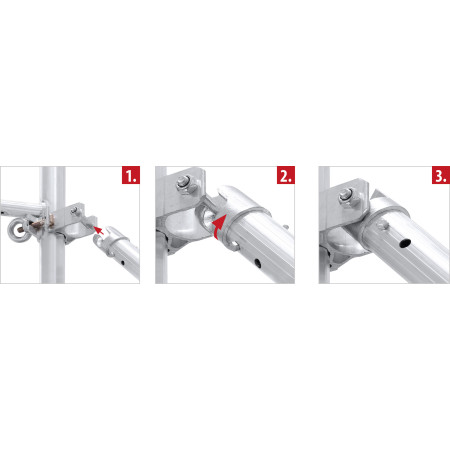 1.

2.

3.